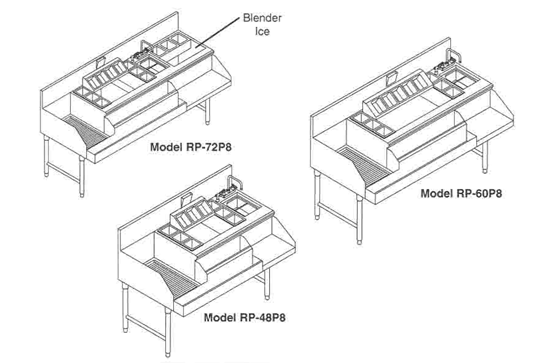 Blender
Ice

Model RP-72P8

Model RP-60P8

Model RP-48P8